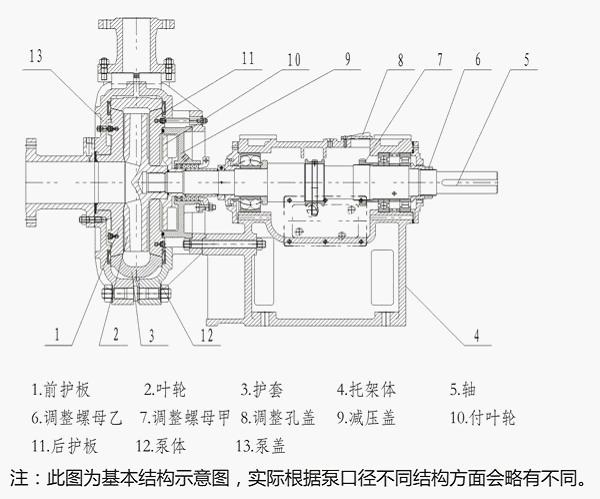 13
11
10
9
8
7
6
5

1
2
3
12
4

1.前护板　2.叶轮　3.护套　4.托架体　5.轴
6.调整螺母乙　7.调整螺母甲　8.调整孔盖　9.减压盖　10.付叶轮
11.后护板　12.泵体　13.泵盖

注：此图为基本结构示意图，实际根据泵口径不同结构方面会略有不同。